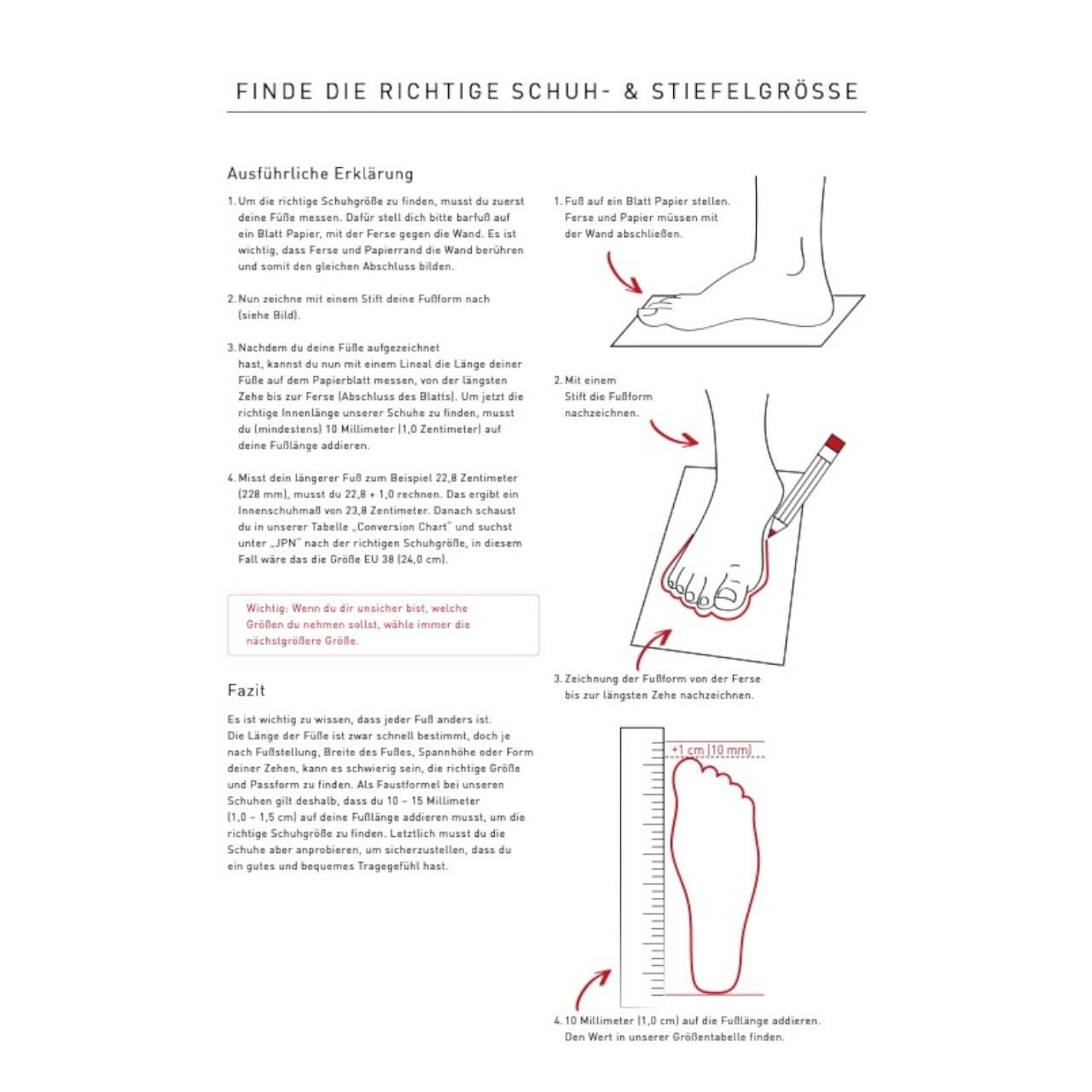 FINDE DIE RICHTIGE SCHUH- & STIEFELGRÖSSE

Ausführliche Erklärung

1. Um die richtige Schuhgröße zu finden, musst du zuerst deine Füße messen. Dafür stell dich bitte barfuß auf ein Blatt Papier, mit der Ferse gegen die Wand. Es ist wichtig, dass Ferse und Papierrand die Wand berühren und somit den gleichen Abschluss bilden.

2. Nun zeichne mit einem Stift deine Fußform nach (siehe Bild).

3. Nachdem du deine Füße aufgezeichnet hast, kannst du nun mit einem Lineal die Länge deiner Füße auf dem Papierblatt messen, von der längsten Zehe bis zur Ferse (Abschluss des Blatts). Um jetzt die richtige Innenlänge unserer Schuhe zu finden, musst du (mindestens) 10 Millimeter (1,0 Zentimeter) auf deine Fußlänge addieren.

4. Misst dein längerer Fuß zum Beispiel 22,8 Zentimeter (228 mm), musst du 22,8 + 1,0 rechnen. Das ergibt ein Innenschuhmaß von 23,8 Zentimeter. Danach schaust du in unserer Tabelle „Conversion Chart" und suchst unter „JPN" nach der richtigen Schuhgröße, in diesem Fall wäre das die Größe EU 38 (24,0 cm).

Wichtig: Wenn du dir unsicher bist, welche Größen du nehmen sollst, wähle immer die nächstgrößere Größe.

Fazit

Es ist wichtig zu wissen, dass jeder Fuß anders ist. Die Länge der Füße ist zwar schnell bestimmt, doch je nach Fußstellung, Breite des Fußes, Spannhöhe oder Form deiner Zehen, kann es schwierig sein, die richtige Größe und Passform zu finden. Als Faustformel bei unseren Schuhen gilt deshalb, dass du 10 – 15 Millimeter (1,0 – 1,5 cm) auf deine Fußlänge addieren musst, um die richtige Schuhgröße zu finden. Letztlich musst du die Schuhe aber anprobieren, um sicherzustellen, dass du ein gutes und bequemes Tragegefühl hast.

1. Fuß auf ein Blatt Papier stellen. Ferse und Papier müssen mit der Wand abschließen.

2. Mit einem Stift die Fußform nachzeichnen.

3. Zeichnung der Fußform von der Ferse bis zur längsten Zehe nachzeichnen.

+1 cm (10 mm)

4. 10 Millimeter (1,0 cm) auf die Fußlänge addieren. Den Wert in unserer Größentabelle finden.